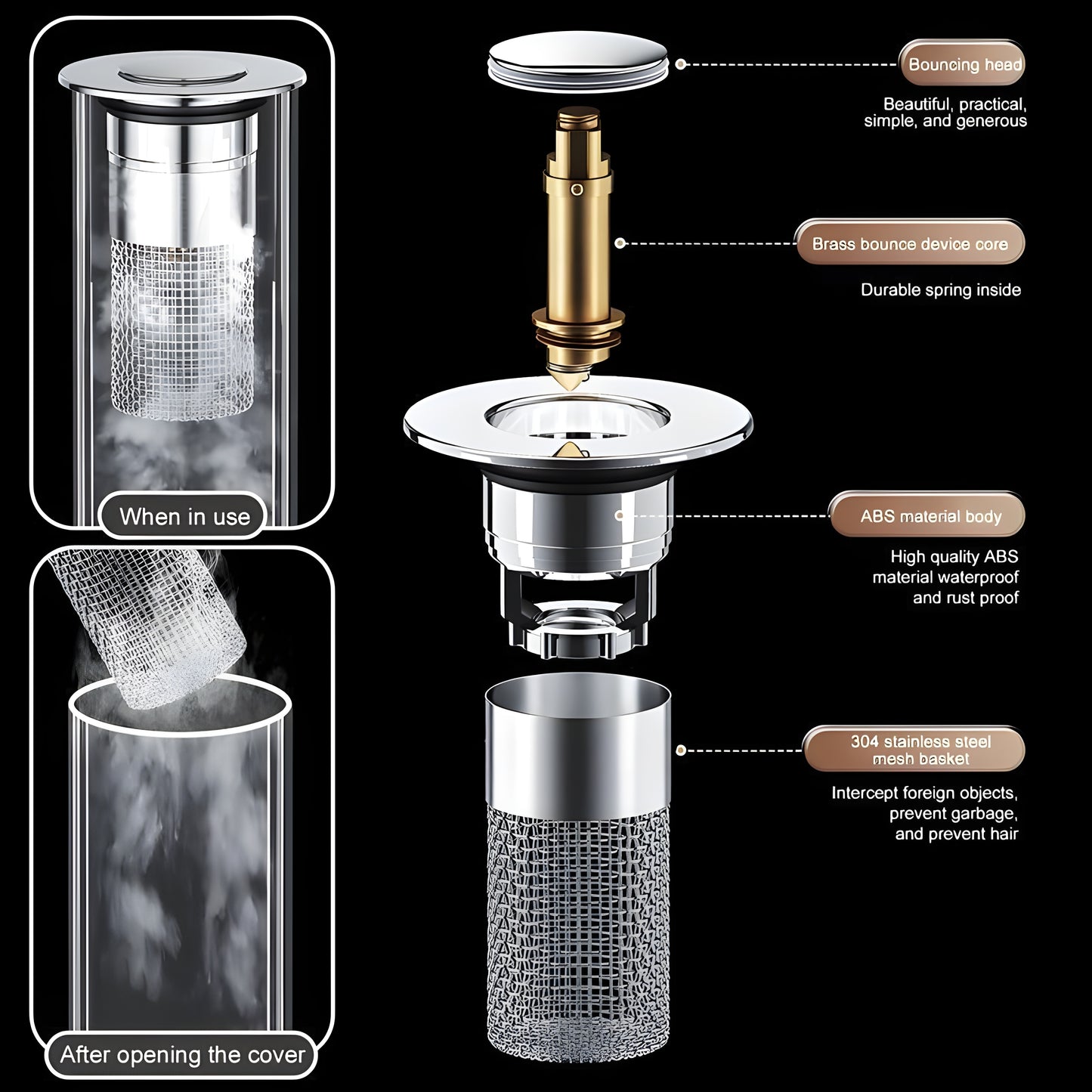 When in use

After opening the cover

Bouncing head

Beautiful, practical, simple, and generous

Brass bounce device core

Durable spring inside

ABS material body

High quality ABS material waterproof and rust proof

304 stainless steel mesh basket

Intercept foreign objects, prevent garbage, and prevent hair